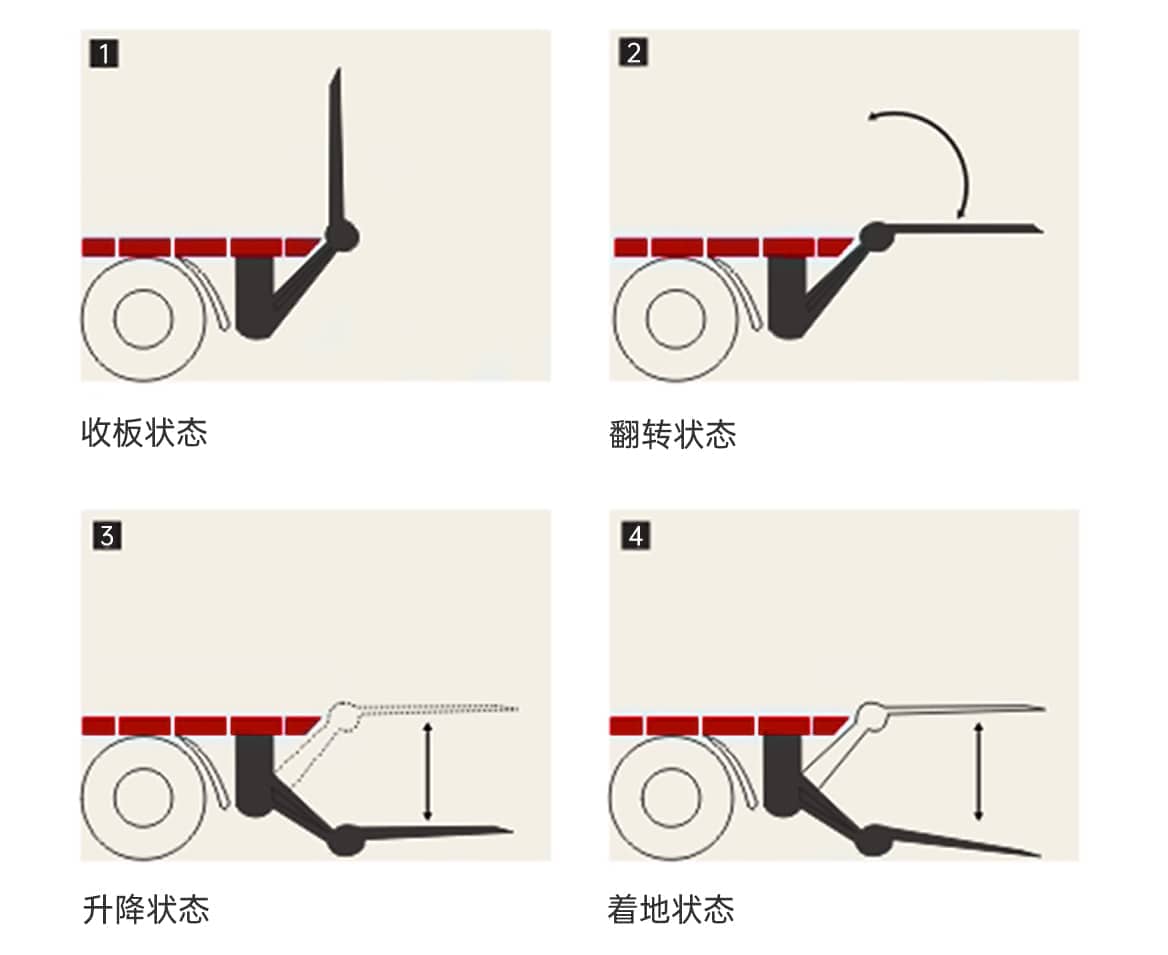 1

收板状态

2

翻转状态

3

升降状态

4

着地状态